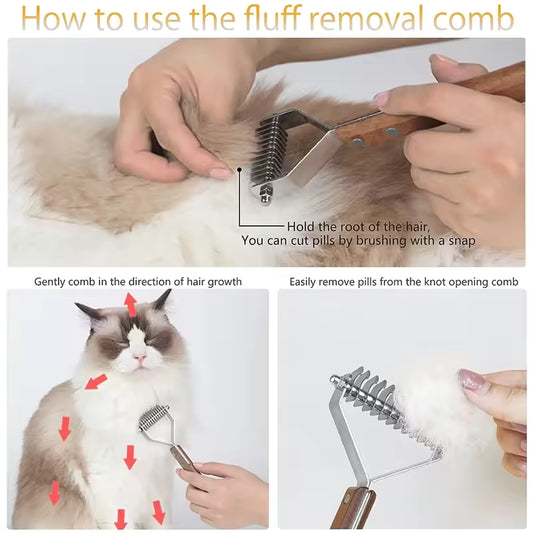 How to use the fluff removal comb

Hold the root of the hair,
You can cut pills by brushing with a snap

Gently comb in the direction of hair growth

Easily remove pills from the knot opening comb